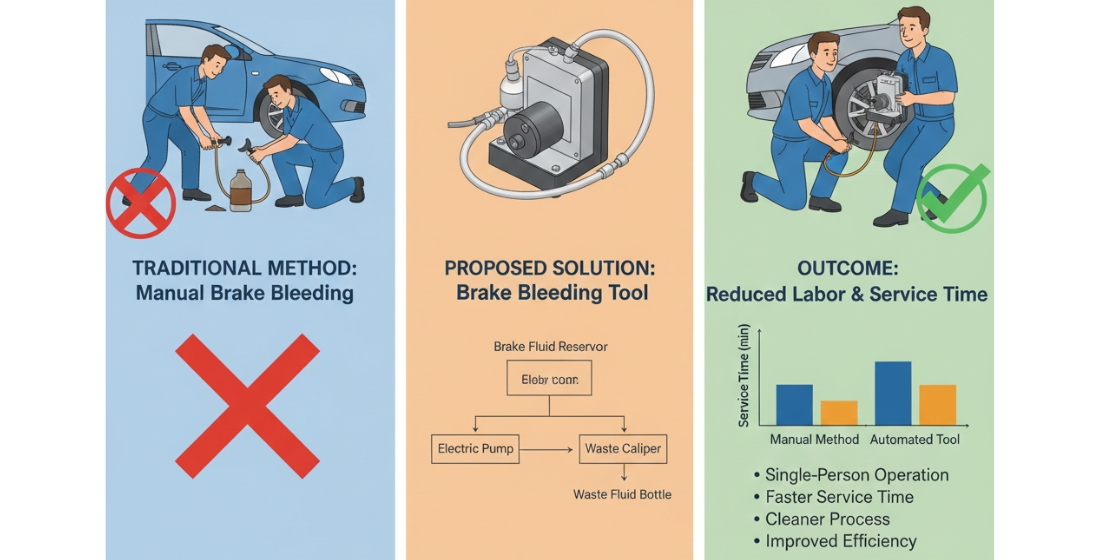 TRADITIONAL METHOD:
Manual Brake Bleeding

PROPOSED SOLUTION:
Brake Bleeding Tool

Brake Fluid Reservor

Eloby conn

Electric Pump

Waste Caliper

Waste Fluid Bottle

OUTCOME:
Reduced Labor & Service Time

Service Time (min)

Manual Method

Automated Tool

• Single-Person Operation
• Faster Service Time
• Cleaner Process
• Improved Efficiency